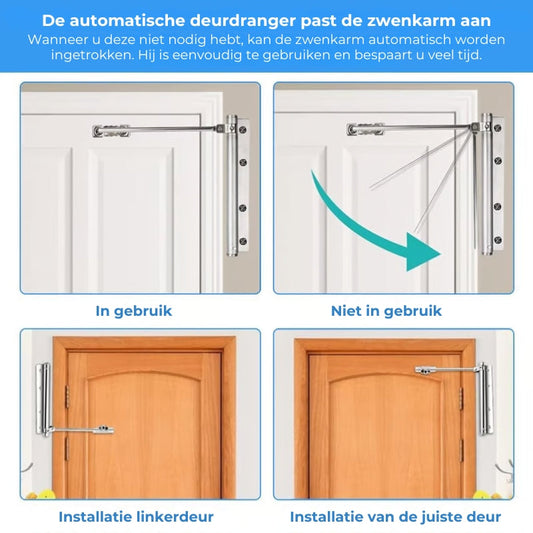 De automatische deurdranger past de zwenkarm aan

Wanneer u deze niet nodig hebt, kan de zwenkarm automatisch worden ingetrokken. Hij is eenvoudig te gebruiken en bespaart u veel tijd.

In gebruik

Niet in gebruik

Installatie linkerdeur

Installatie van de juiste deur