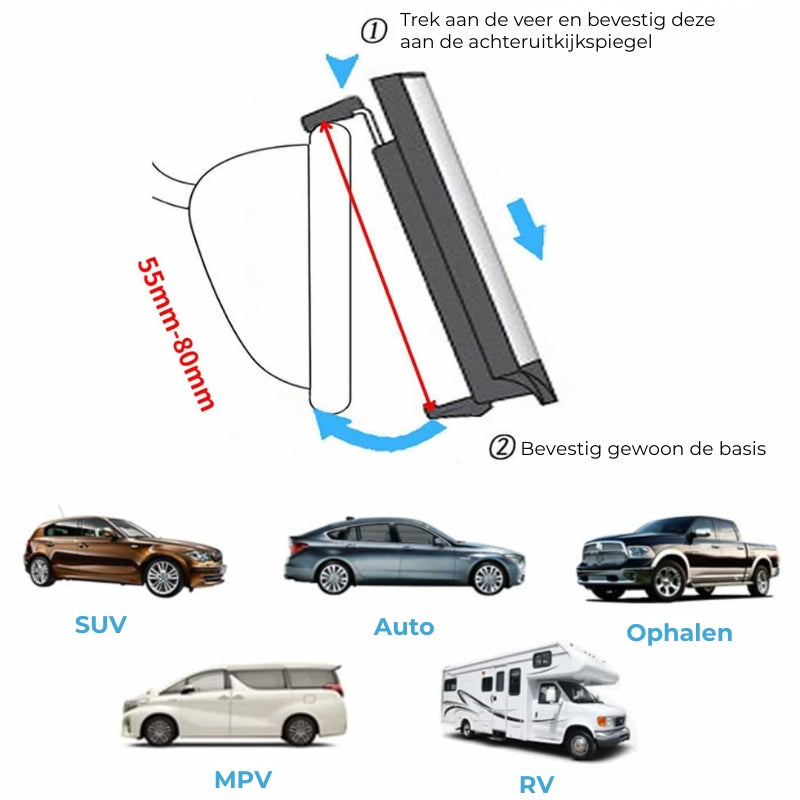 ① Trek aan de veer en bevestig deze aan de achteruitkijkspiegel

55mm-80mm

② Bevestig gewoon de basis

SUV

Auto

Ophalen

MPV

RV