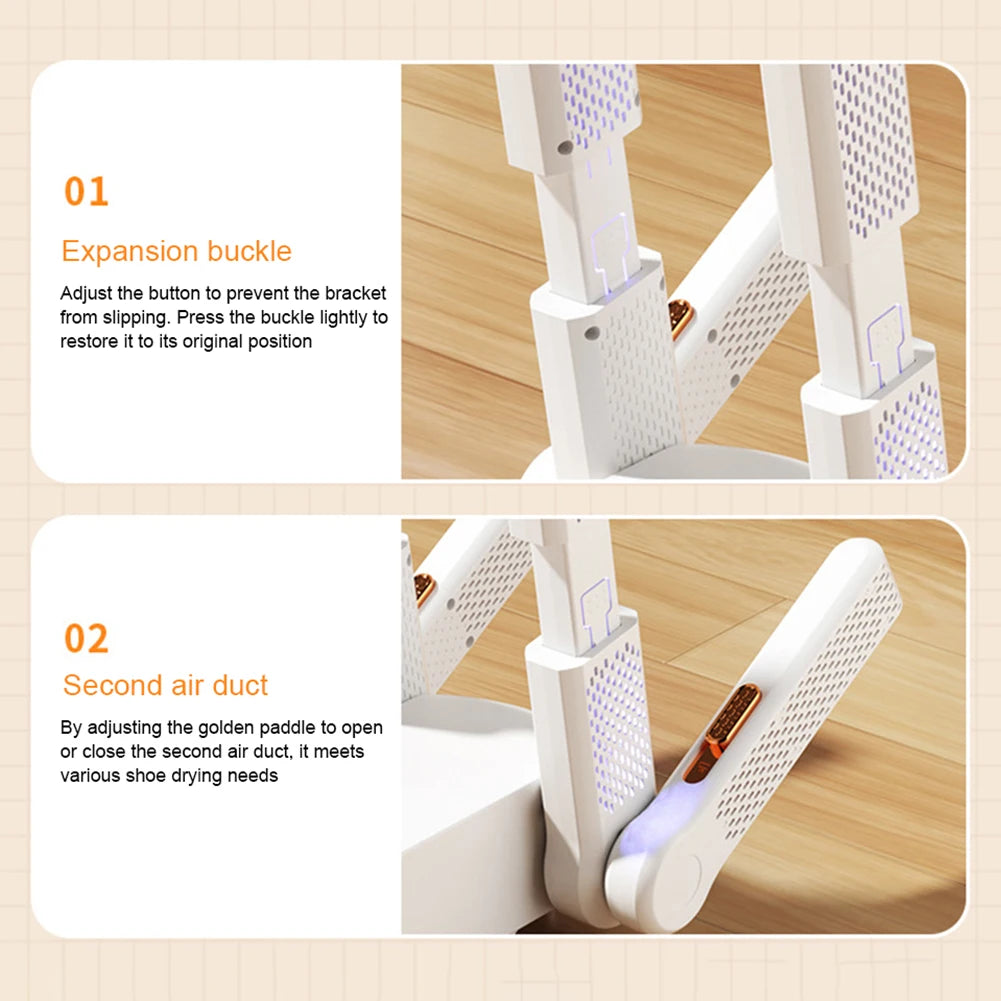 01

Expansion buckle

Adjust the button to prevent the bracket from slipping. Press the buckle lightly to restore it to its original position

02

Second air duct

By adjusting the golden paddle to open or close the second air duct, it meets various shoe drying needs