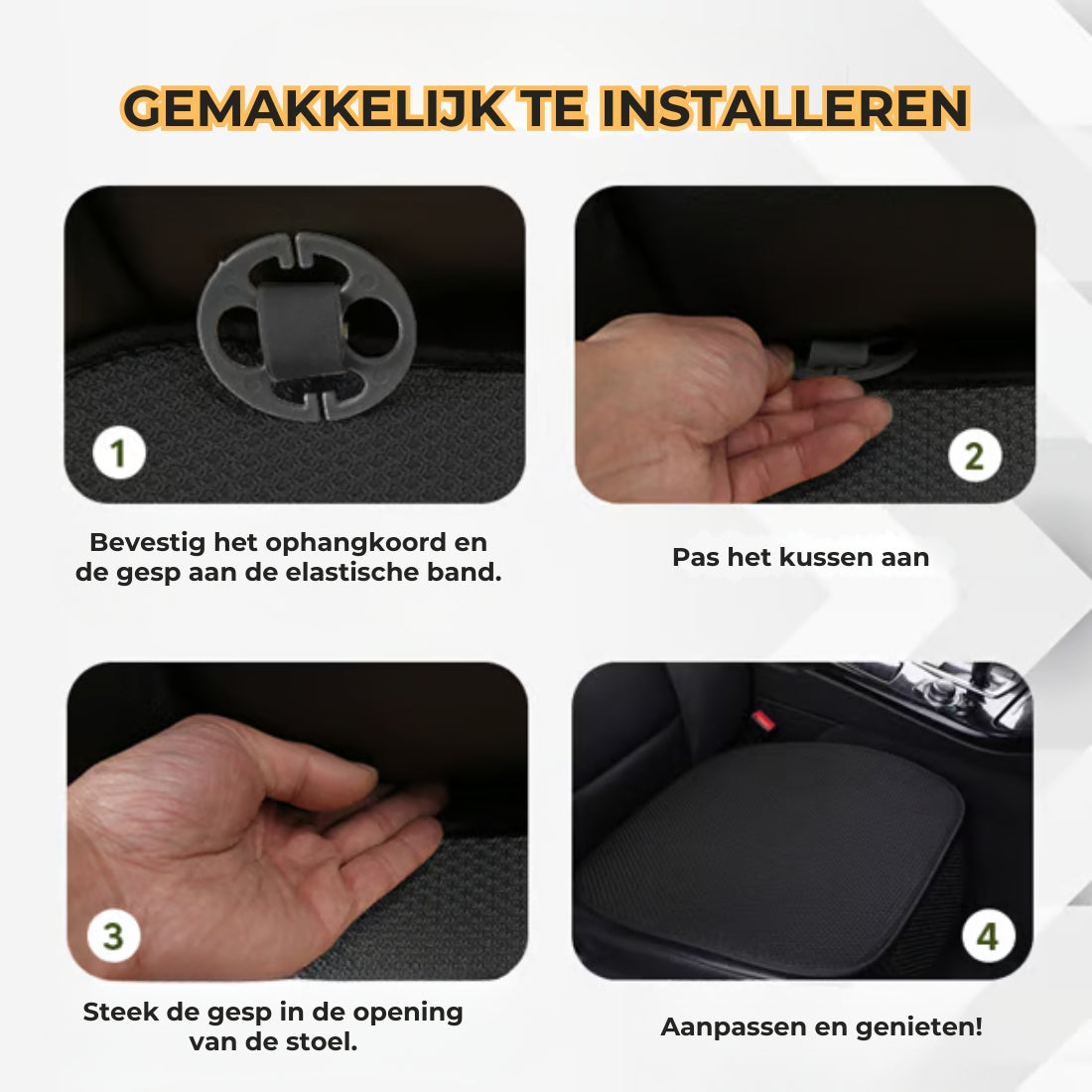 GEMAKKELIJK TE INSTALLEREN

1

Bevestig het ophangkoord en de gesp aan de elastische band.

2

Pas het kussen aan

3

Steek de gesp in de opening van de stoel.

4

Aanpassen en genieten!