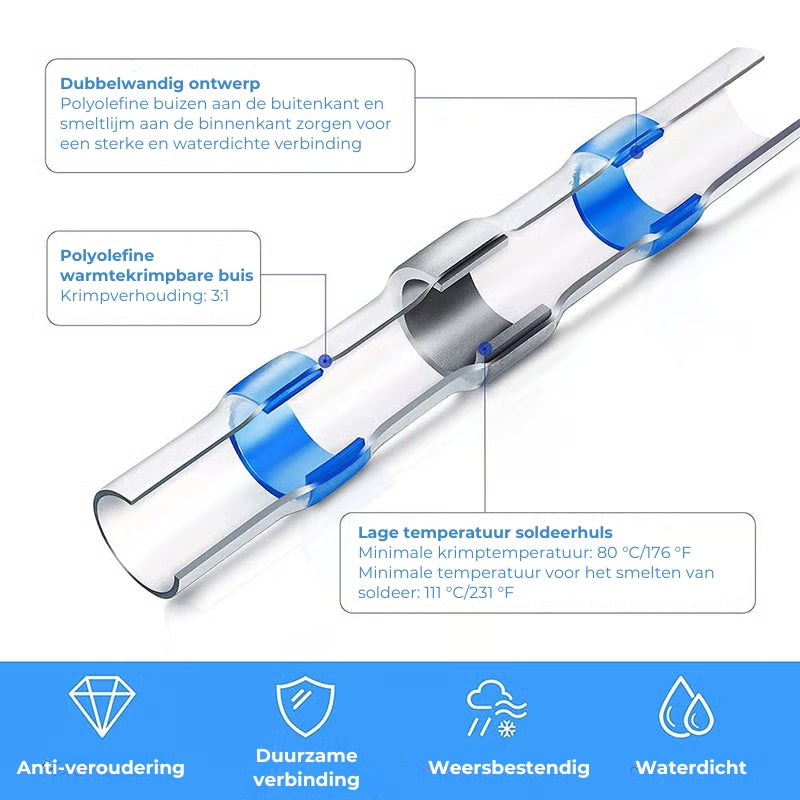 Dubbelwandig ontwerp
Polyolefine buizen aan de buitenkant en smeltlijm aan de binnenkant zorgen voor een sterke en waterdichte verbinding

Polyolefine warmtekrimpbare buis
Krimpverhouding: 3:1

Lage temperatuur soldeerhuls
Minimale krimptemperatuur: 80 °C/176 °F
Minimale temperatuur voor het smelten van soldeer: 111 °C/231 °F

Anti-veroudering

Duurzame verbinding

Weersbestendig

Waterdicht