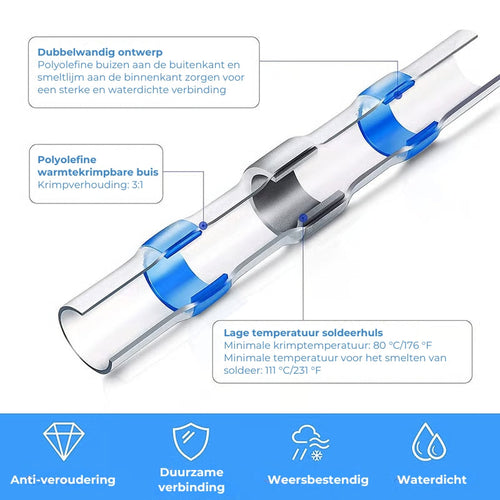 Dubbelwandig ontwerp
Polyolefine buizen aan de buitenkant en smeltlijm aan de binnenkant zorgen voor een sterke en waterdichte verbinding

Polyolefine warmtekrimpbare buis
Krimpverhouding: 3:1

Lage temperatuur soldeerhuls
Minimale krimptemperatuur: 80 °C/176 °F
Minimale temperatuur voor het smelten van soldeer: 111 °C/231 °F

Anti-veroudering

Duurzame verbinding

Weersbestendig

Waterdicht