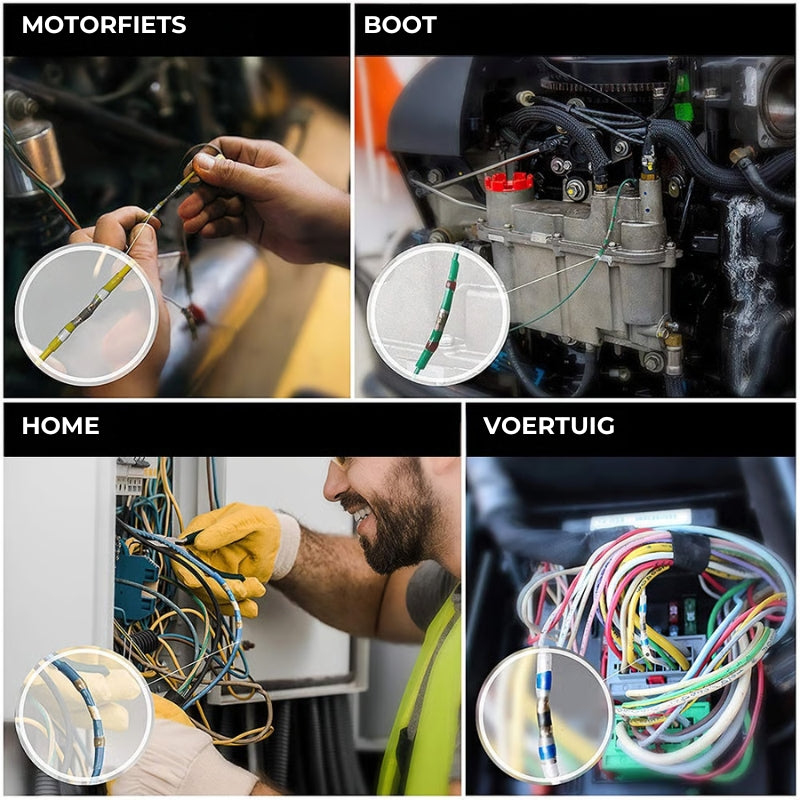 MOTORFIETS

BOOT

HOME

VOERTUIG