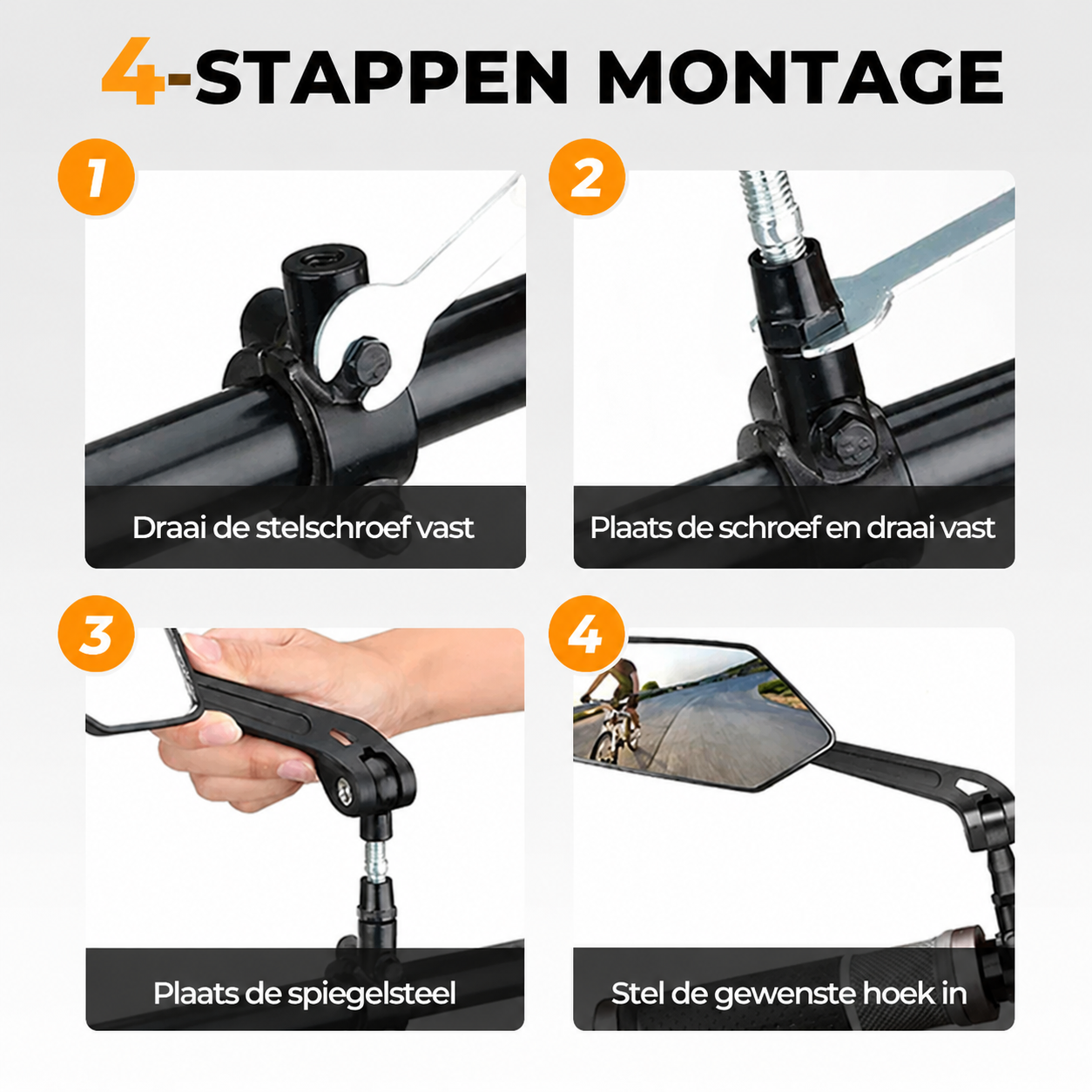 4-STAPPEN MONTAGE

1

Draai de stelschroef vast

2

Plaats de schroef en draai vast

3

Plaats de spiegelsteel

4

Stel de gewenste hoek in