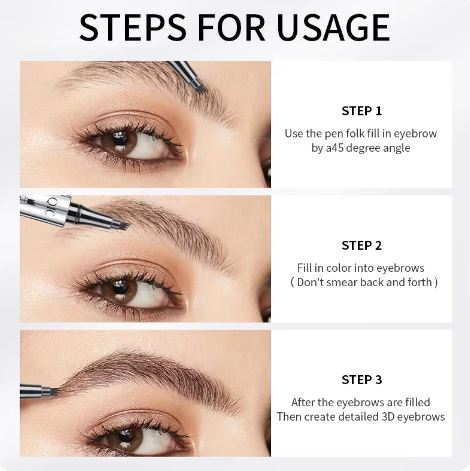 STEPS FOR USAGE

STEP 1

Use the pen folk fill in eyebrow by a45 degree angle

STEP 2

Fill in color into eyebrows ( Don't smear back and forth )

STEP 3

After the eyebrows are filled Then create detailed 3D eyebrows