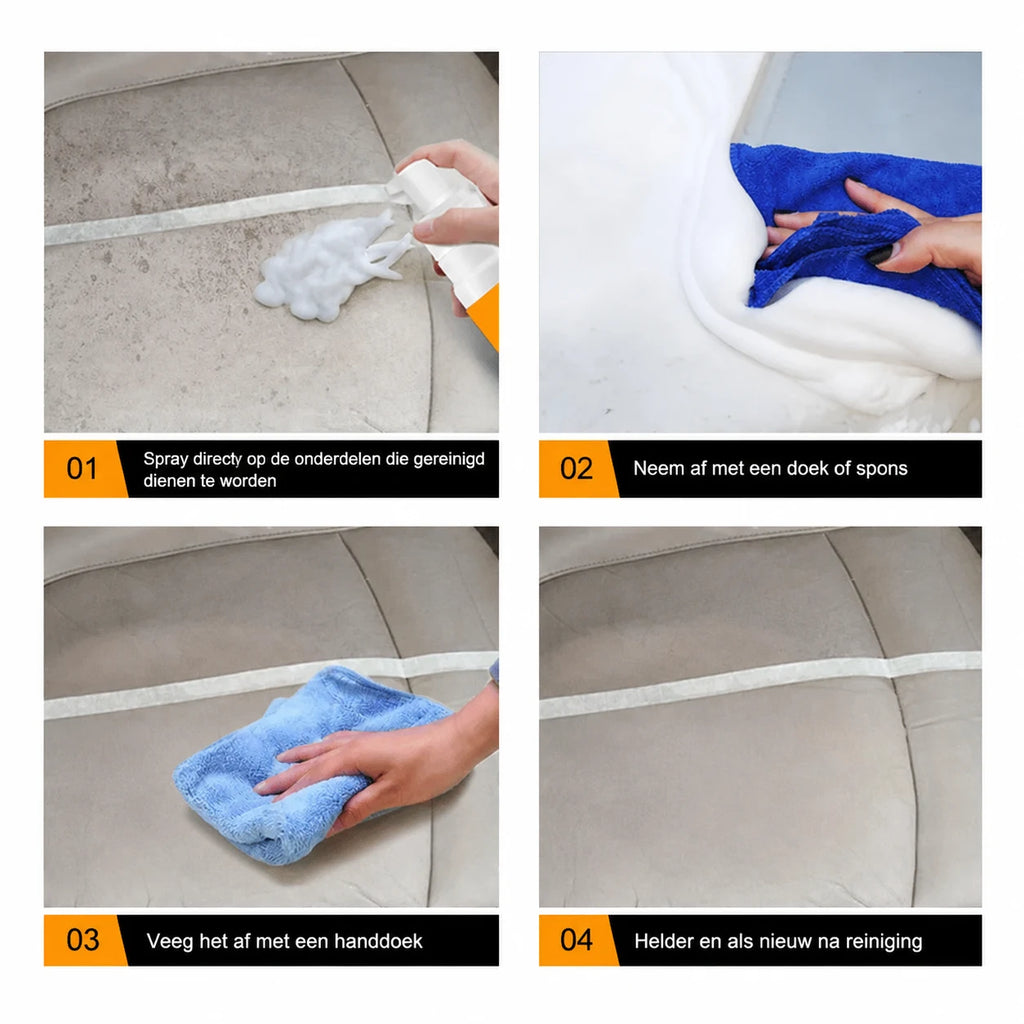 01 Spray directy op de onderdelen die gereinigd dienen te worden

02 Neem af met een doek of spons

03 Veeg het af met een handdoek

04 Helder en als nieuw na reiniging