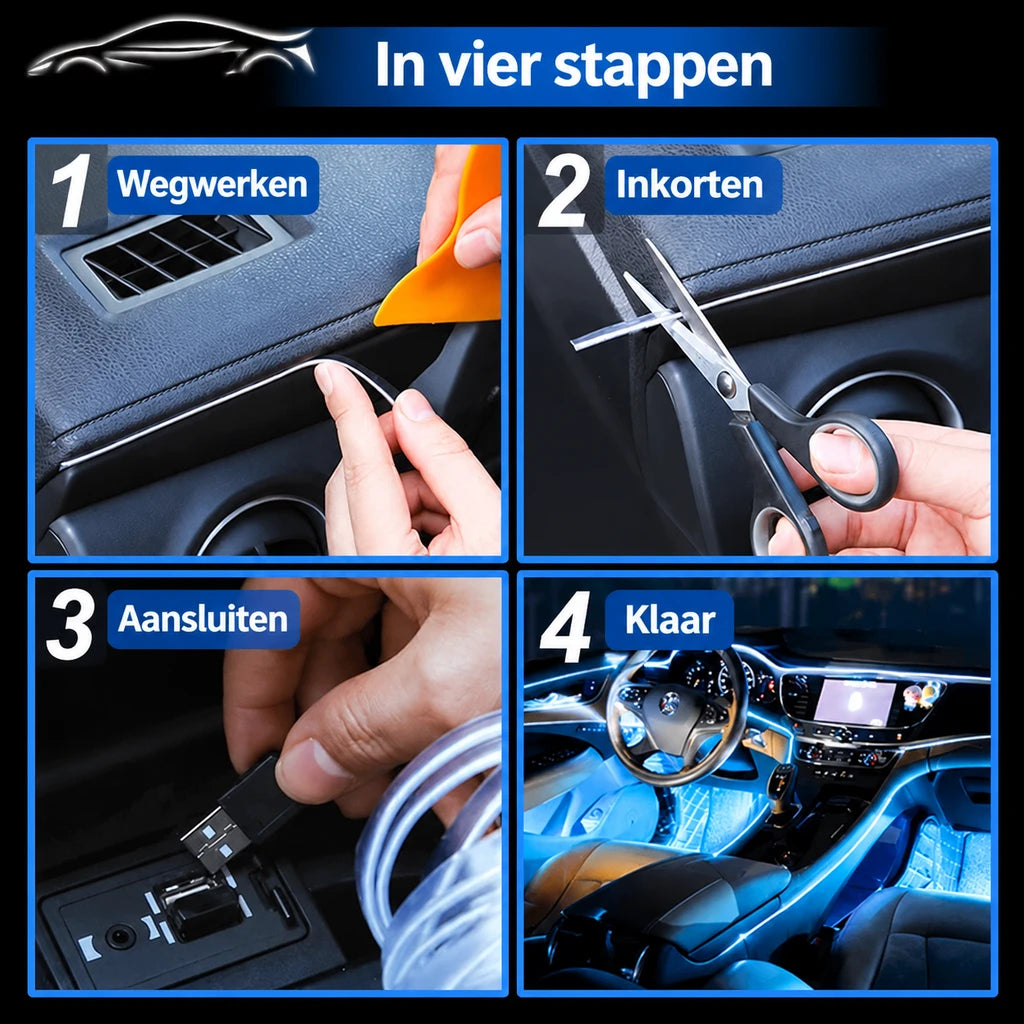 In vier stappen

1 Wegwerken

2 Inkorten

3 Aansluiten

4 Klaar